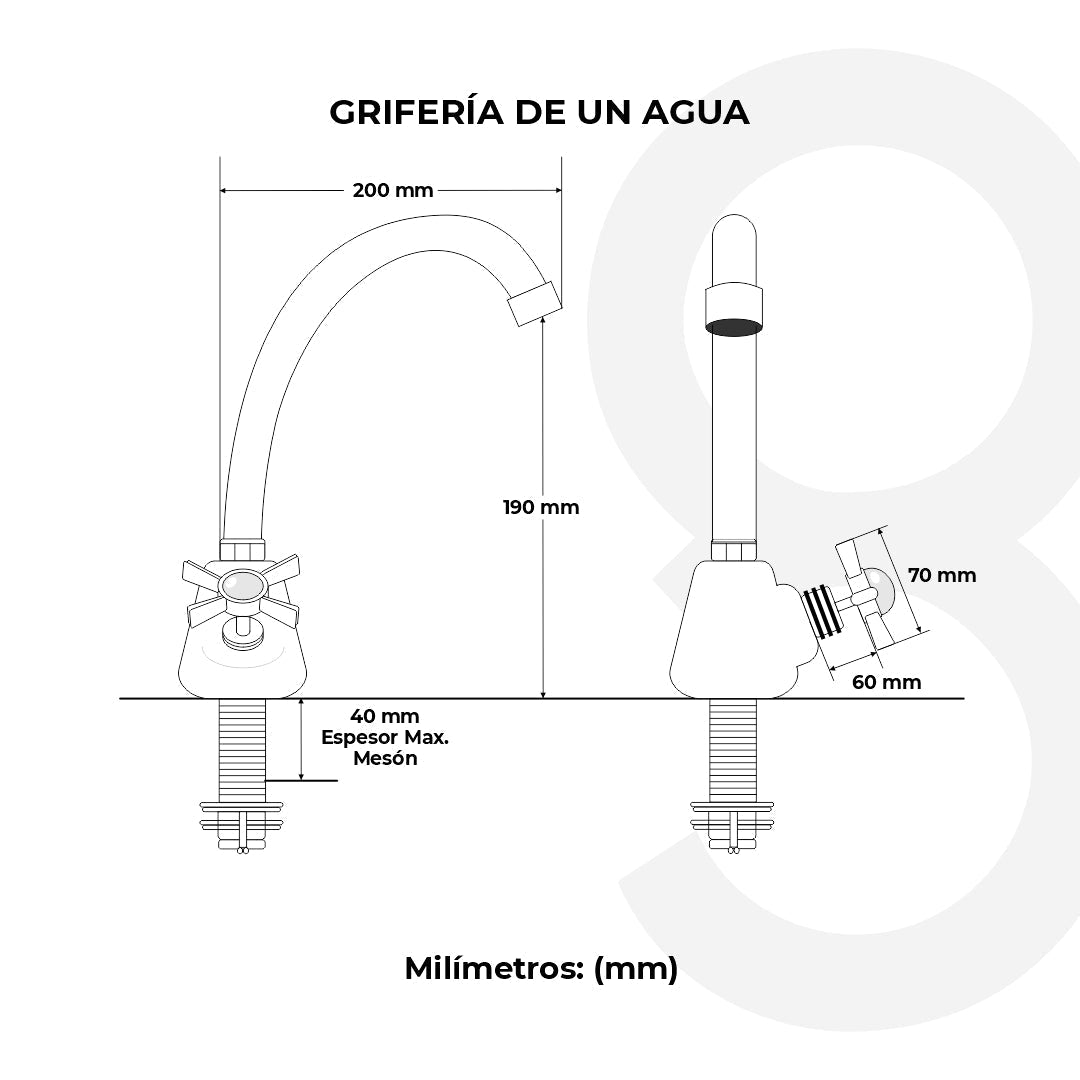 GRIFERÍA DE UN AGUA

200 mm

190 mm

70 mm

60 mm

40 mm
Espesor Max.
Mesón

Milímetros: (mm)