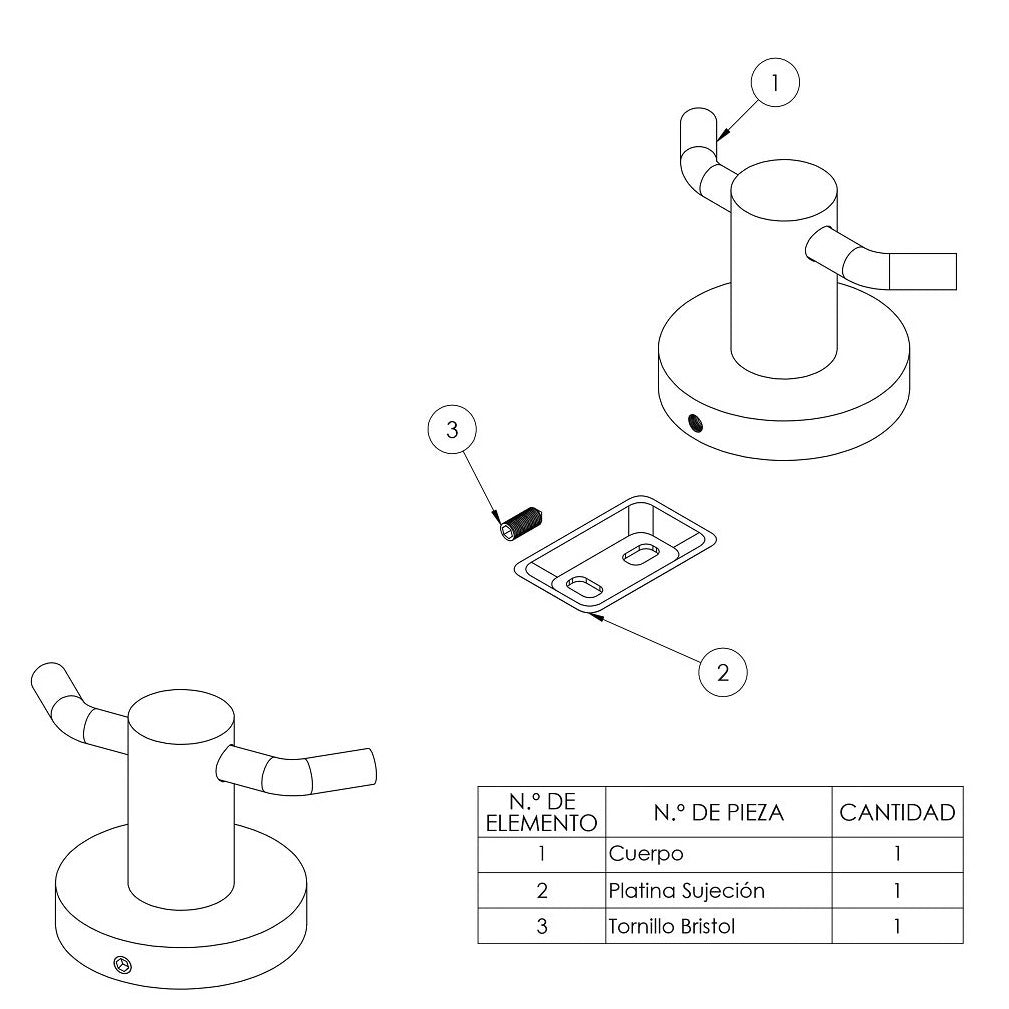 1

3

2

| N.º DE ELEMENTO | N.º DE PIEZA | CANTIDAD |
|---|---|---|
| 1 | Cuerpo | 1 |
| 2 | Platina Sujeción | 1 |
| 3 | Tornillo Bristol | 1 |