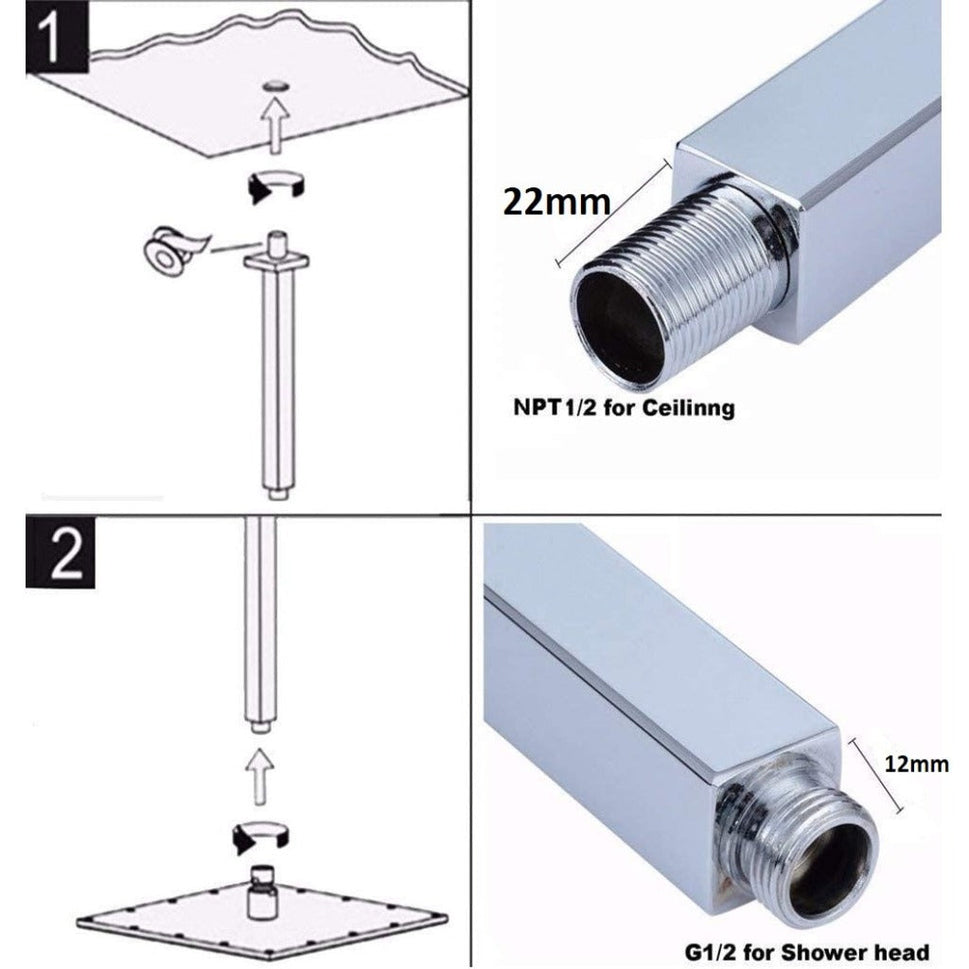 1

22mm

NPT1/2 for Ceilinng

2

12mm

G1/2 for Shower head