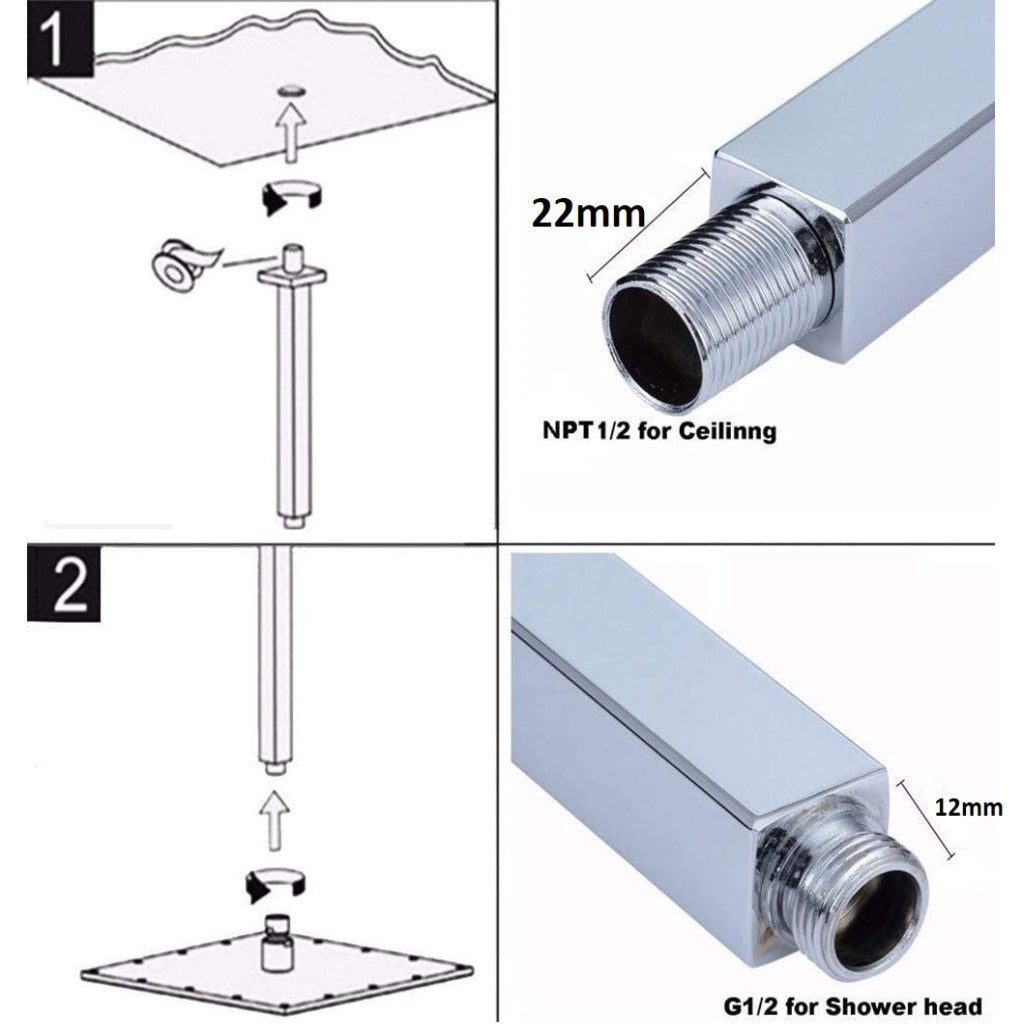 1

22mm

NPT1/2 for Ceilinng

2

12mm

G1/2 for Shower head